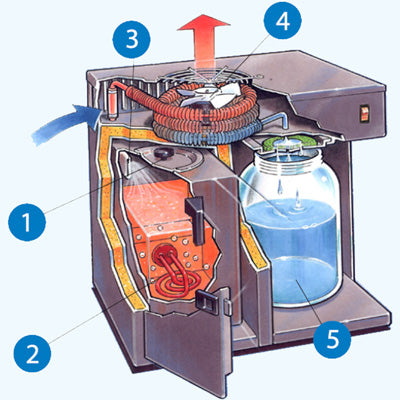 3
4
1
2
5